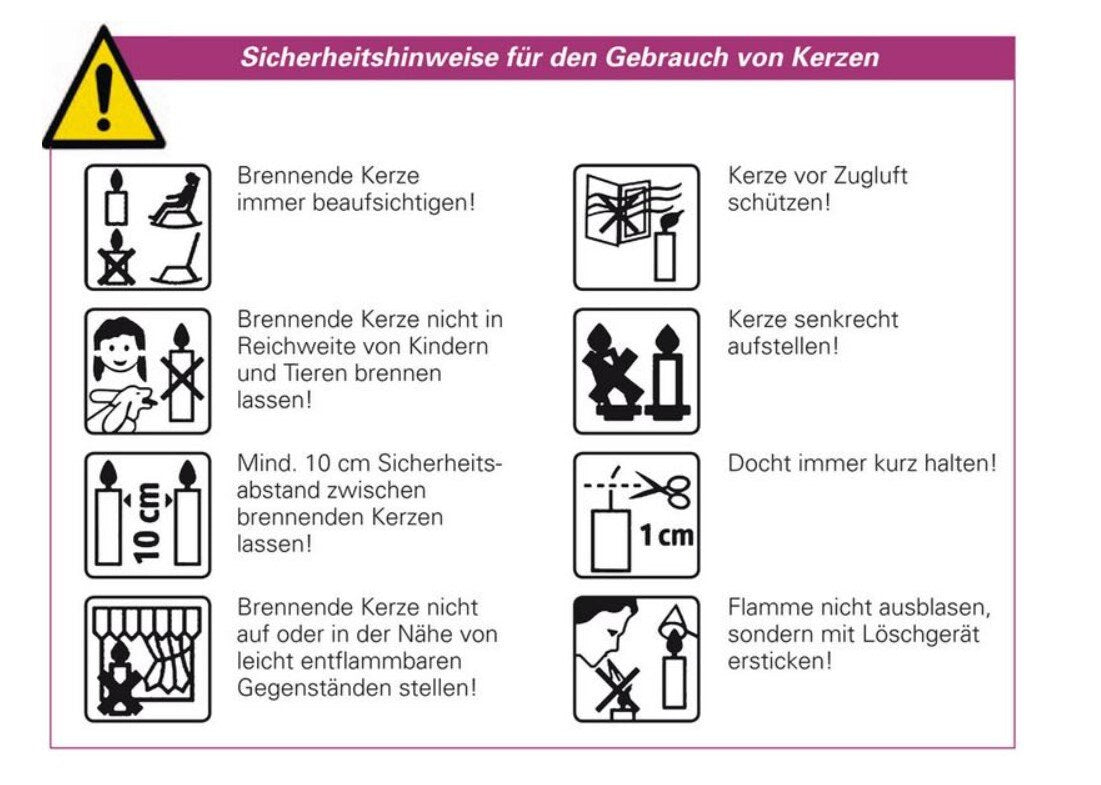 Sicherheitshinweise für den Gebrauch von Kerzen

Brennende Kerze immer beaufsichtigen!

Brennende Kerze nicht in Reichweite von Kindern und Tieren brennen lassen!

10 cm

Mind. 10 cm Sicherheitsabstand zwischen brennenden Kerzen lassen!

Brennende Kerze nicht auf oder in der Nähe von leicht entflammbaren Gegenständen stellen!

Kerze vor Zugluft schützen!

Kerze senkrecht aufstellen!

1 cm

Docht immer kurz halten!

Flamme nicht ausblasen, sondern mit Löschgerät ersticken!